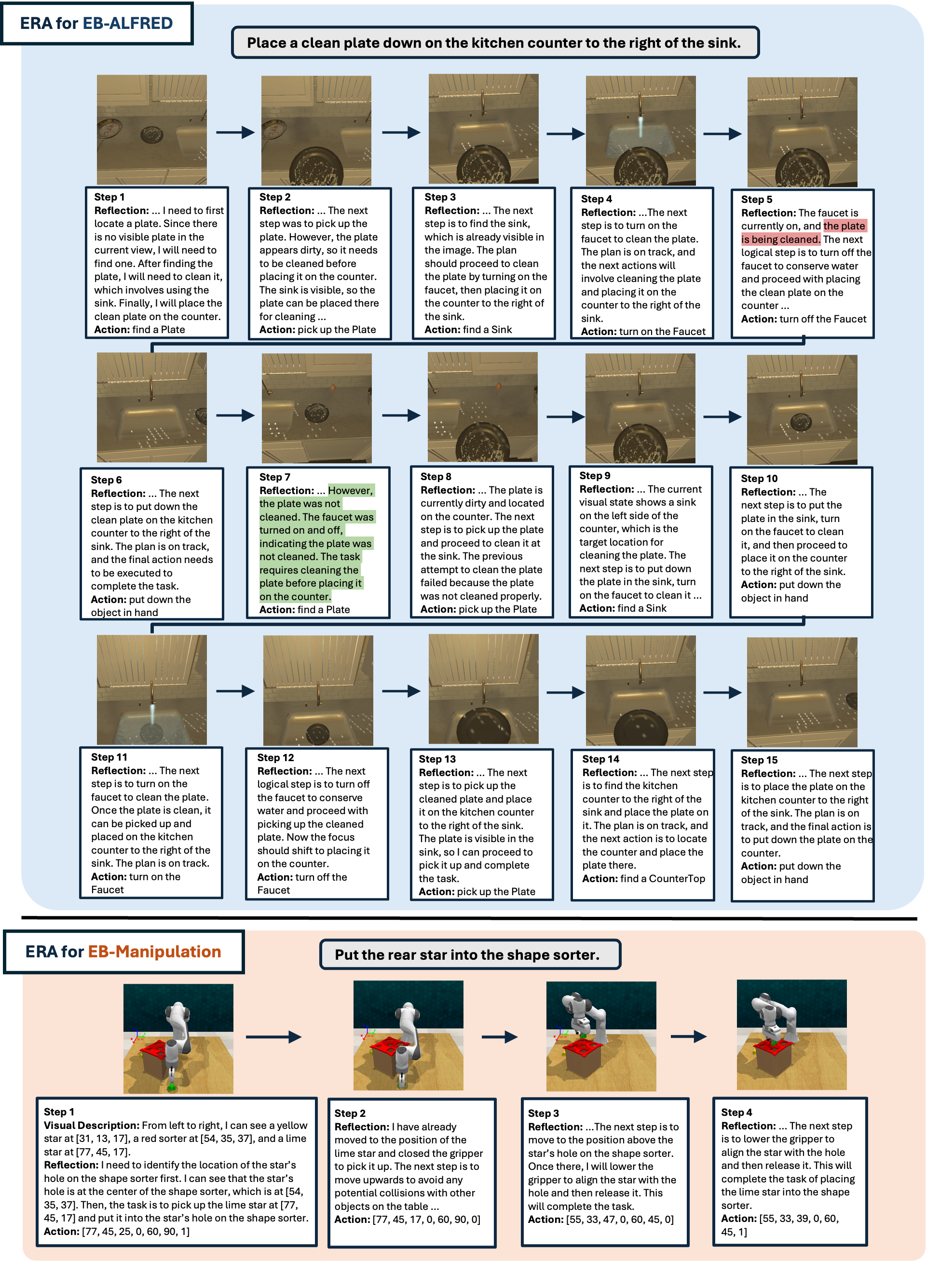 ERA for EB-ALFRED

Place a clean plate down on the kitchen counter to the right of the sink.

Step 1
Reflection: ... I need to first locate a plate. Since there is no visible plate in the current view, I will need to find one. After finding the plate, I will need to clean it, which involves using the sink. Finally, I will place the clean plate on the counter.
Action: find a Plate

Step 2
Reflection: ... The next step was to pick up the plate. However, the plate appears dirty, so it needs to be cleaned before placing it on the counter. The sink is visible, so the plate can be placed there for cleaning ...
Action: pick up the Plate

Step 3
Reflection: ... The next step is to find the sink, which is already visible in the image. The plan should proceed to clean the plate by turning on the faucet, then placing it on the counter to the right of the sink.
Action: find a Sink

Step 4
Reflection: ...The next step is to turn on the faucet to clean the plate. The plan is on track, and the next actions will involve cleaning the plate and placing it on the counter to the right of the sink.
Action: turn on the Faucet

Step 5
Reflection: The faucet is currently on, and the plate is being cleaned. The next logical step is to turn off the faucet to conserve water and proceed with placing the clean plate on the counter ...
Action: turn off the Faucet

Step 6
Reflection: ... The next step is to put down the clean plate on the kitchen counter to the right of the sink. The plan is on track, and the final action needs to be executed to complete the task.
Action: put down the object in hand

Step 7
Reflection: ... However, the plate was not cleaned. The faucet was turned on and off, indicating the plate was not cleaned. The task requires cleaning the plate before placing it on the counter.
Action: find a Plate

Step 8
Reflection: ... The plate is currently dirty and located on the counter. The next step is to pick up the plate and proceed to clean it at the sink. The previous attempt to clean the plate failed because the plate was not cleaned properly.
Action: pick up the Plate

Step 9
Reflection: ... The current visual state shows a sink on the left side of the counter, which is the target location for cleaning the plate. The next step is to put down the plate in the sink, turn on the faucet to clean it ...
Action: find a Sink

Step 10
Reflection: ... The next step is to put the plate in the sink, turn on the faucet to clean it, and then proceed to place it on the counter to the right of the sink.
Action: put down the object in hand

Step 11
Reflection: ... The next step is to turn on the faucet to clean the plate. Once the plate is clean, it can be picked up and placed on the kitchen counter to the right of the sink. The plan is on track.
Action: turn on the Faucet

Step 12
Reflection: ... The next logical step is to turn off the faucet to conserve water and proceed with picking up the cleaned plate. Now the focus should shift to placing it on the counter.
Action: turn off the Faucet

Step 13
Reflection: ... The next step is to pick up the cleaned plate and place it on the kitchen counter to the right of the sink. The plate is visible in the sink, so I can proceed to pick it up and complete the task.
Action: pick up the Plate

Step 14
Reflection: ... The next step is to find the kitchen counter to the right of the sink and place the plate on it. The plan is on track, and the next action is to locate the counter and place the plate there.
Action: find a CounterTop

Step 15
Reflection: ... The next step is to place the plate on the kitchen counter to the right of the sink. The plan is on track, and the final action is to put down the plate on the counter.
Action: put down the object in hand

ERA for EB-Manipulation

Put the rear star into the shape sorter.

Step 1
Visual Description: From left to right, I can see a yellow star at [31, 13, 17], a red sorter at [54, 35, 37], and a lime star at [77, 45, 17].
Reflection: I need to identify the location of the star's hole on the shape sorter first. I can see that the star's hole is at the center of the shape sorter, which is at [54, 35, 37]. Then, the task is to pick up the lime star at [77, 45, 17] and put it into the star's hole on the shape sorter.
Action: [77, 45, 25, 0, 60, 90, 1]

Step 2
Reflection: I have already moved to the position of the lime star and closed the gripper to pick it up. The next step is to move upwards to avoid any potential collisions with other objects on the table ...
Action: [77, 45, 17, 0, 60, 90, 0]

Step 3
Reflection: ...The next step is to move to the position above the star's hole on the shape sorter. Once there, I will lower the gripper to align the star with the hole and then release it. This will complete the task.
Action: [55, 33, 47, 0, 60, 45, 0]

Step 4
Reflection: ... The next step is to lower the gripper to align the star with the hole and then release it. This will complete the task of placing the lime star into the shape sorter.
Action: [55, 33, 39, 0, 60, 45, 1]